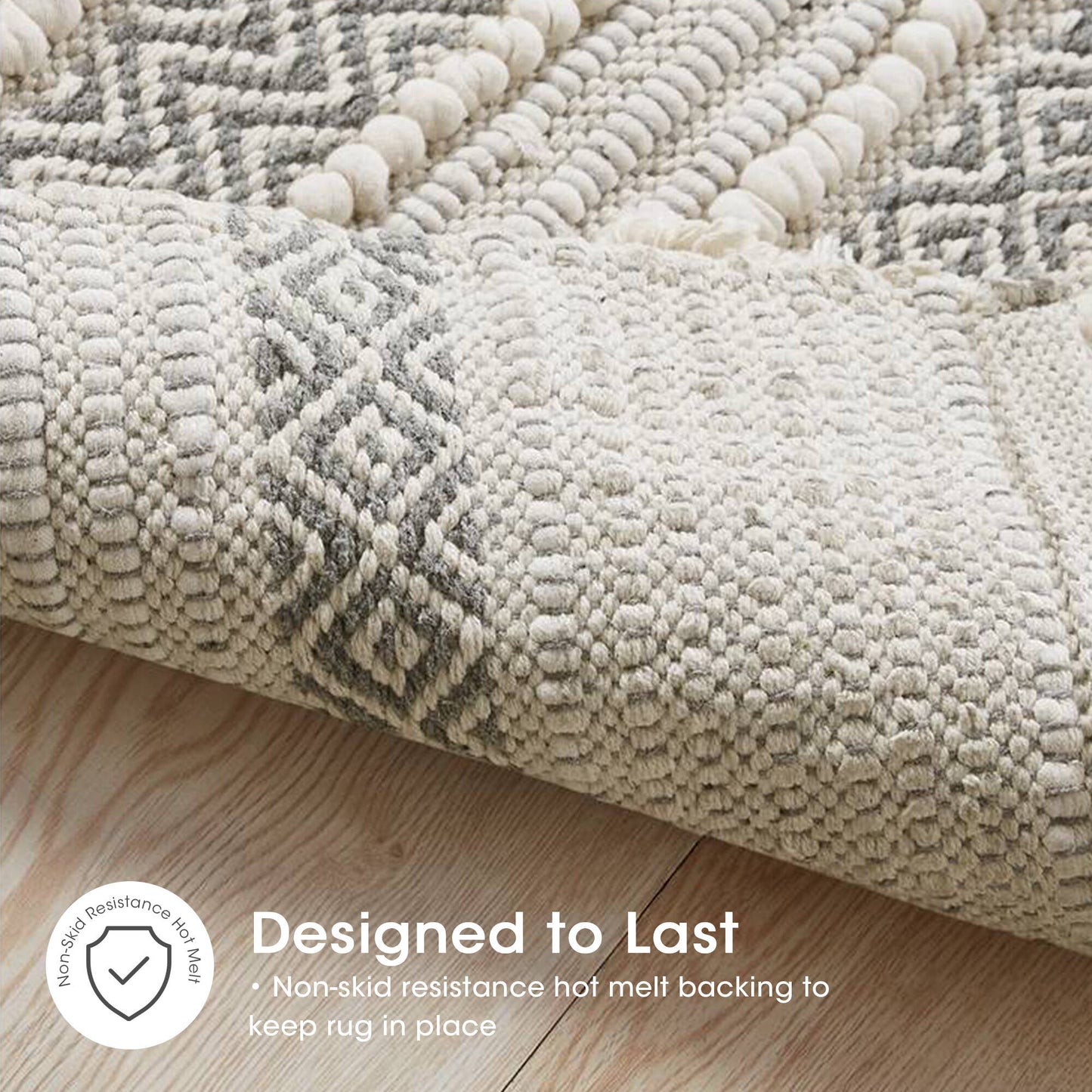 Non-Skid Resistance Hot Melt

Designed to Last

• Non-skid resistance hot melt backing to keep rug in place