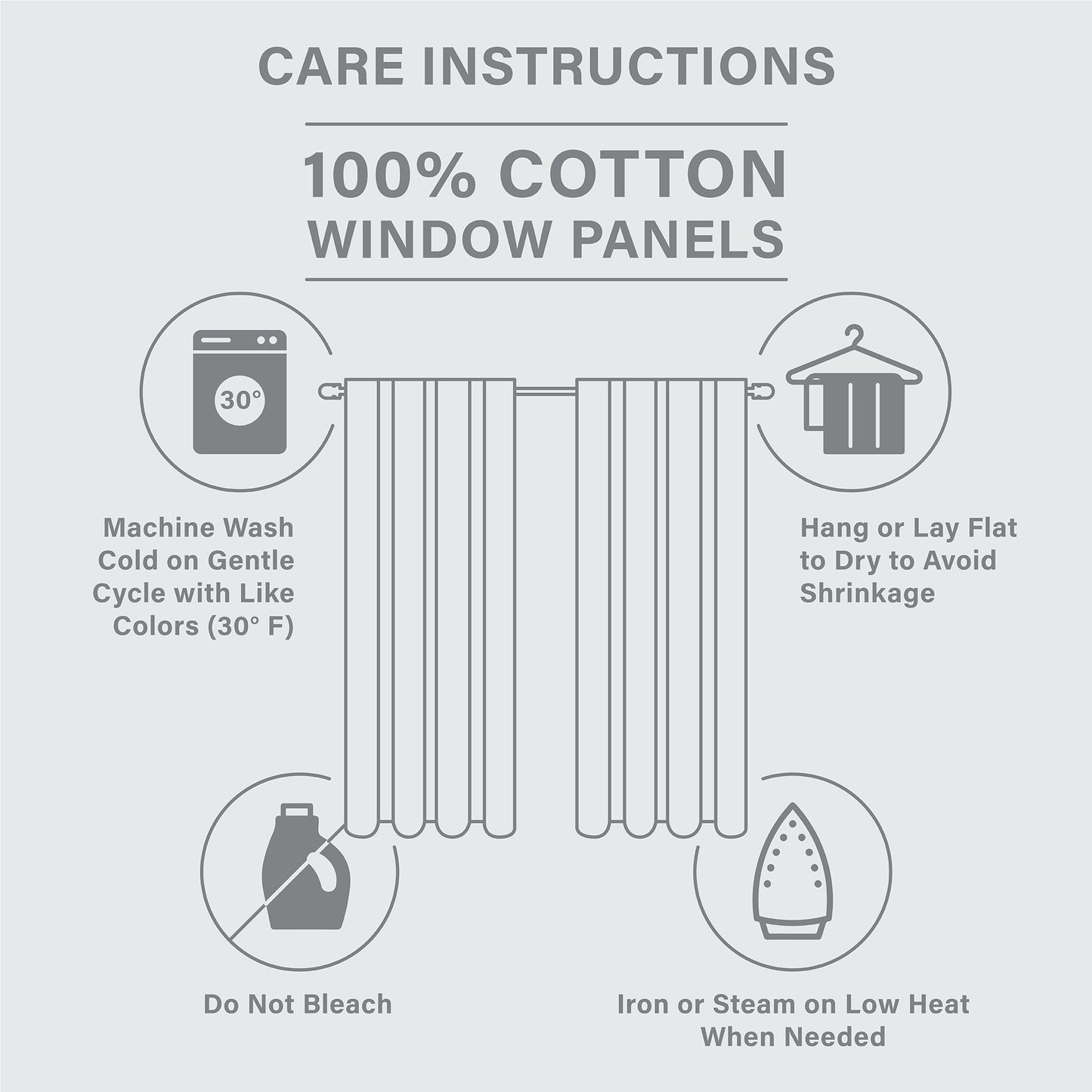 CARE INSTRUCTIONS

100% COTTON
WINDOW PANELS

30°

Machine Wash Cold on Gentle Cycle with Like Colors (30° F)

Hang or Lay Flat to Dry to Avoid Shrinkage

Do Not Bleach

Iron or Steam on Low Heat When Needed