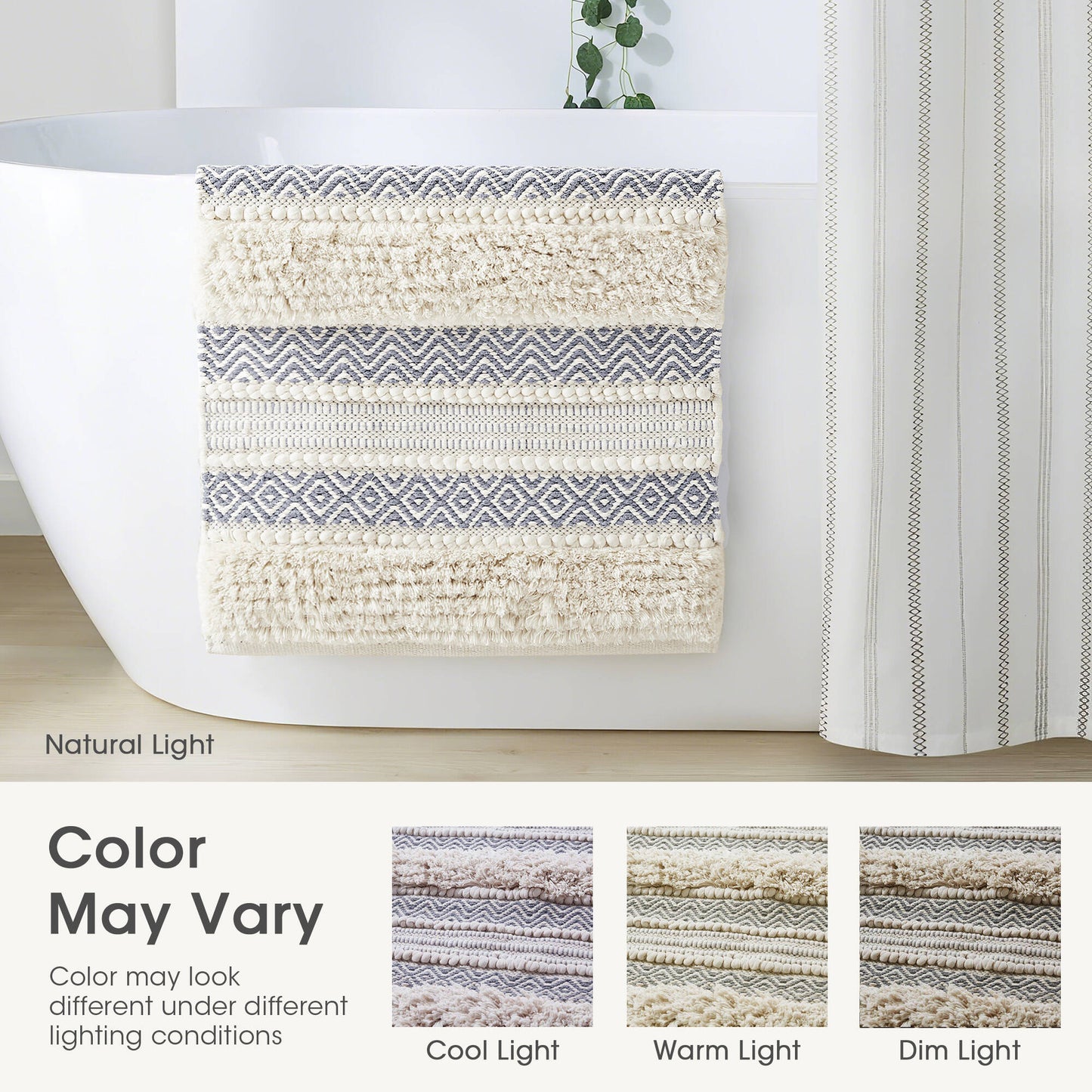 Natural Light

Color May Vary

Color may look different under different lighting conditions

Cool Light

Warm Light

Dim Light