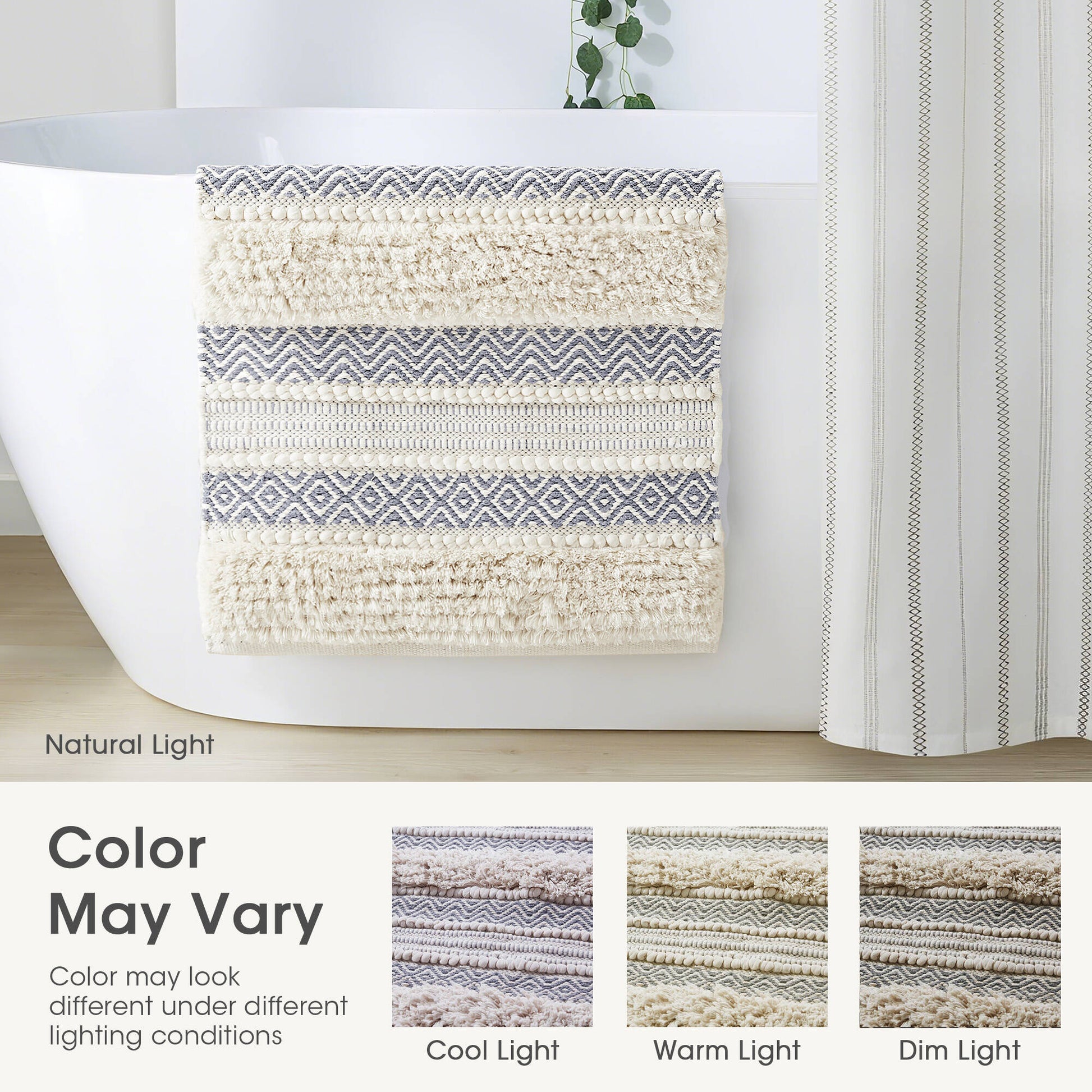 Natural Light

Color May Vary

Color may look different under different lighting conditions

Cool Light

Warm Light

Dim Light