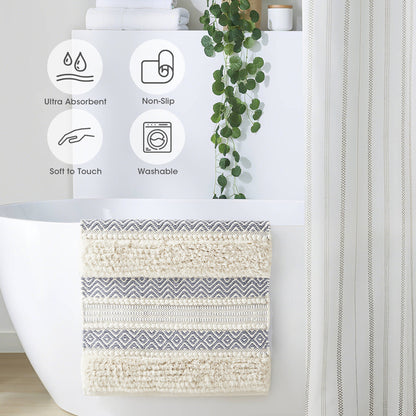 Ultra Absorbent

Non-Slip

Soft to Touch

Washable