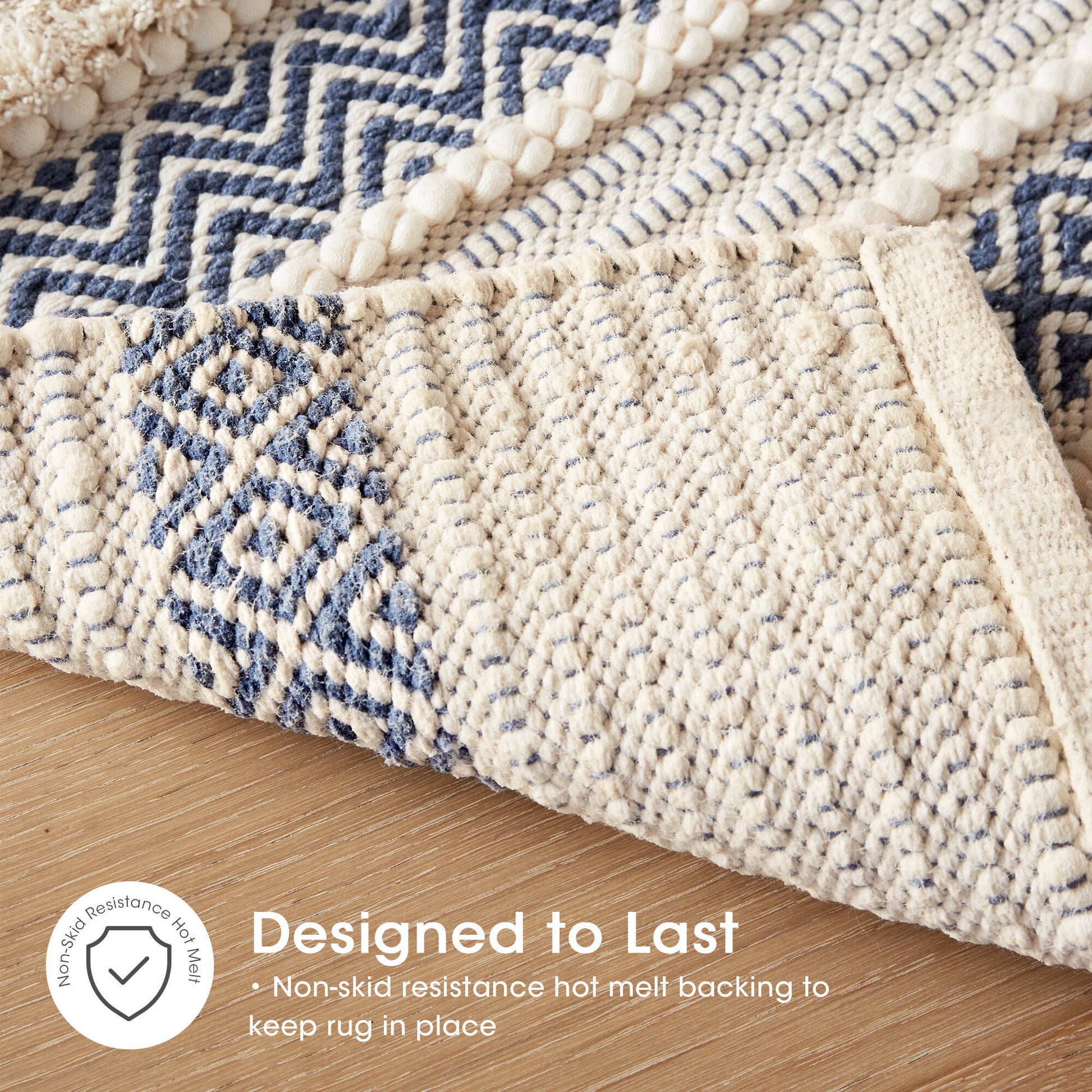 Non-Skid Resistance Hot Melt

Designed to Last

• Non-skid resistance hot melt backing to keep rug in place