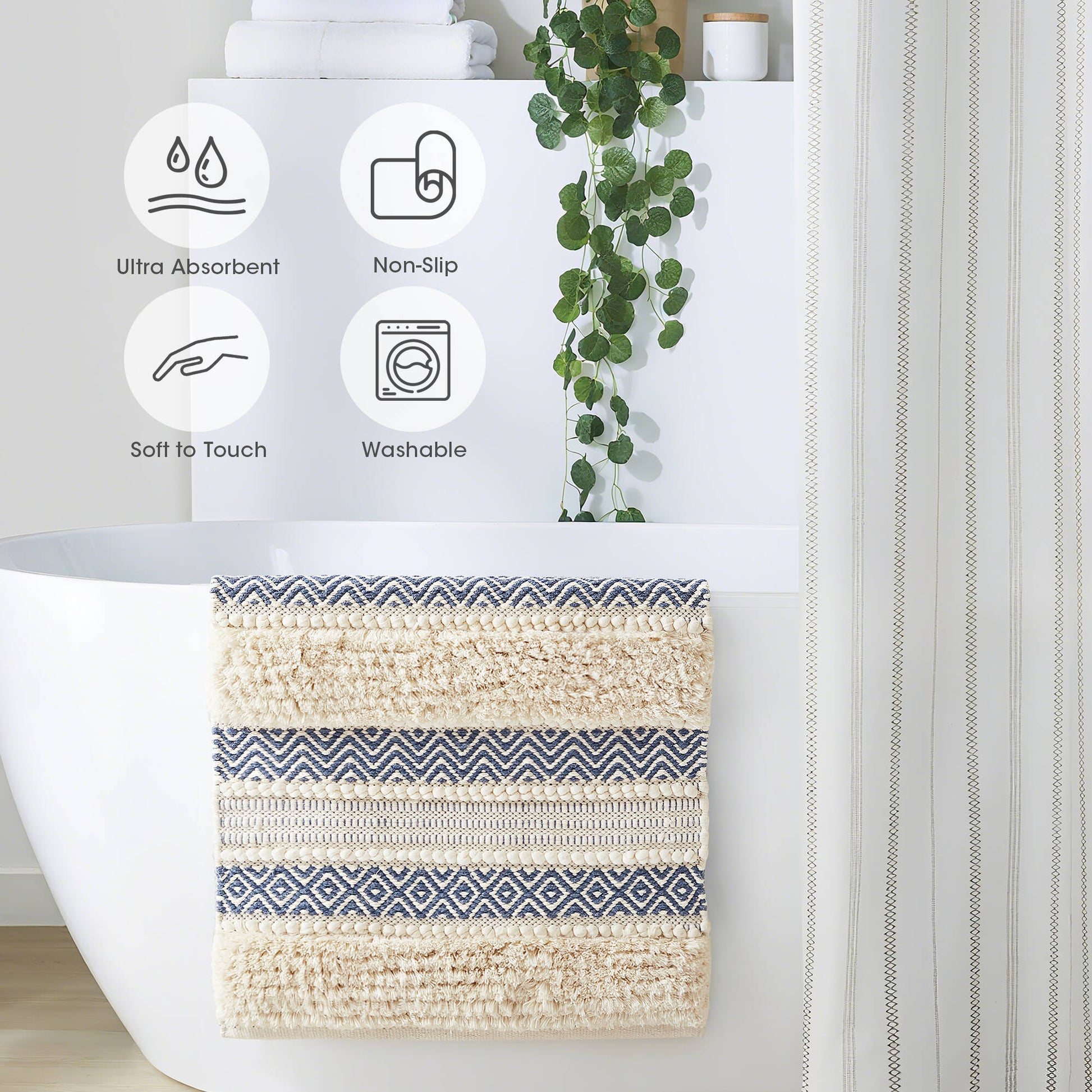 Ultra Absorbent

Non-Slip

Soft to Touch

Washable