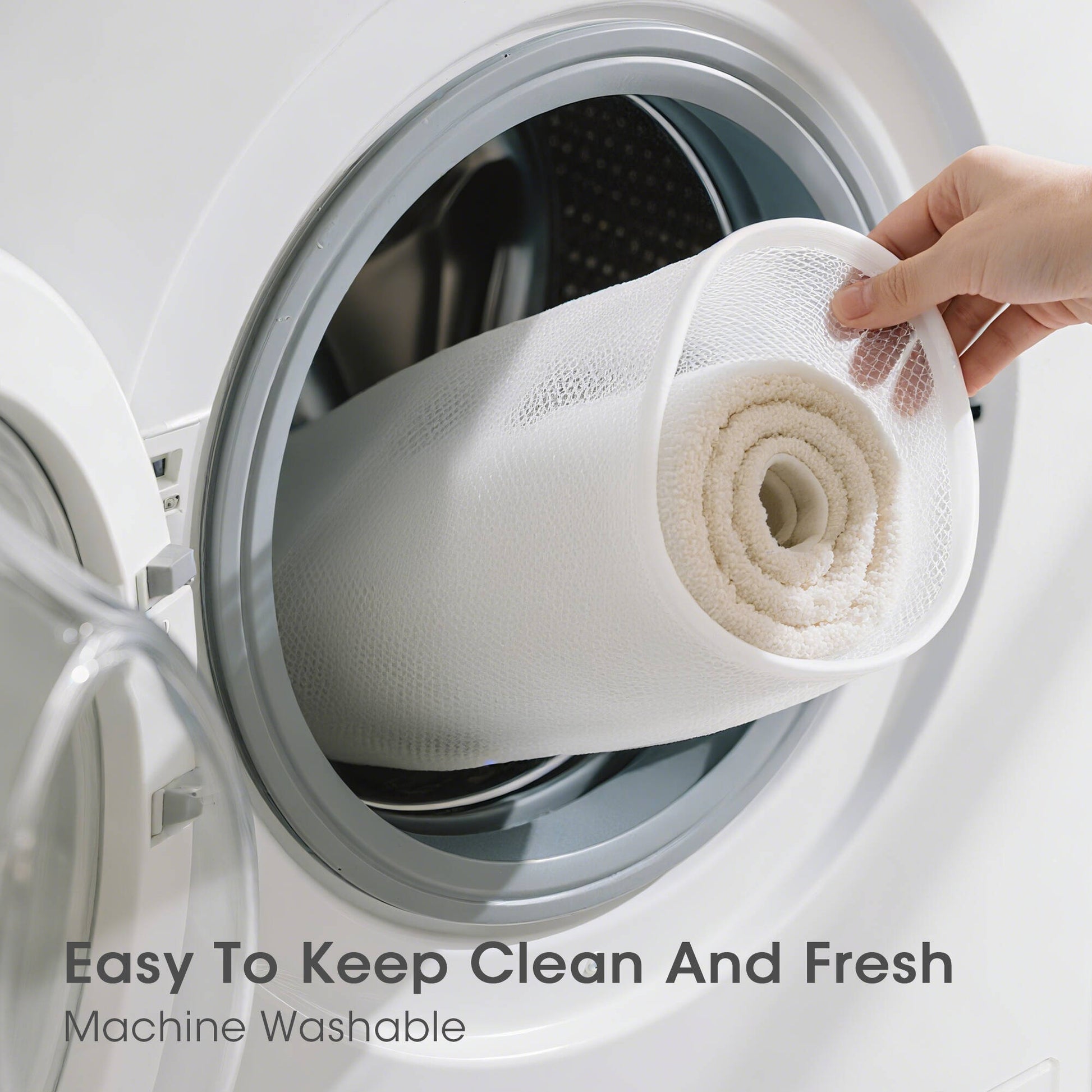 Easy To Keep Clean And Fresh
Machine Washable