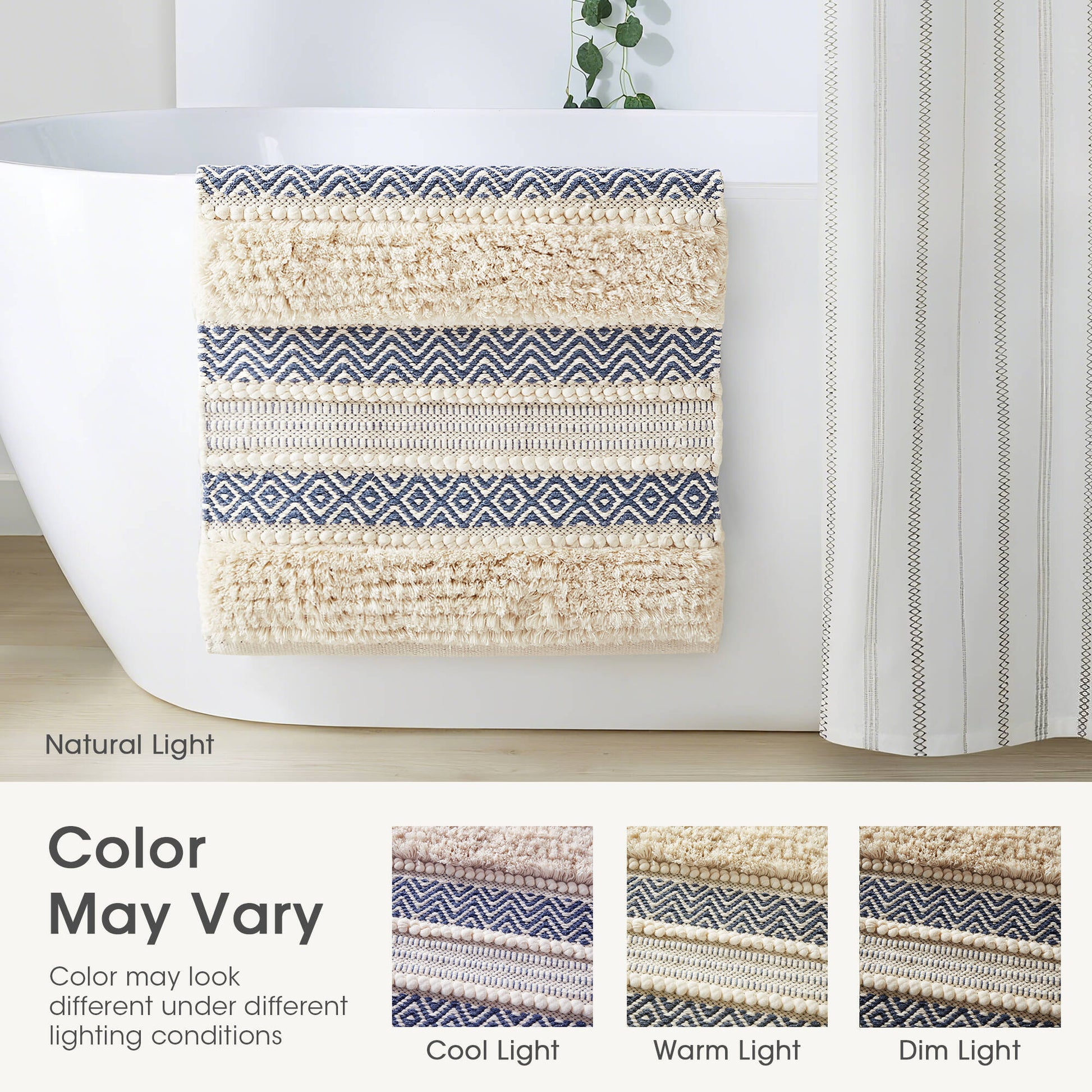 Natural Light

Color May Vary

Color may look different under different lighting conditions

Cool Light

Warm Light

Dim Light